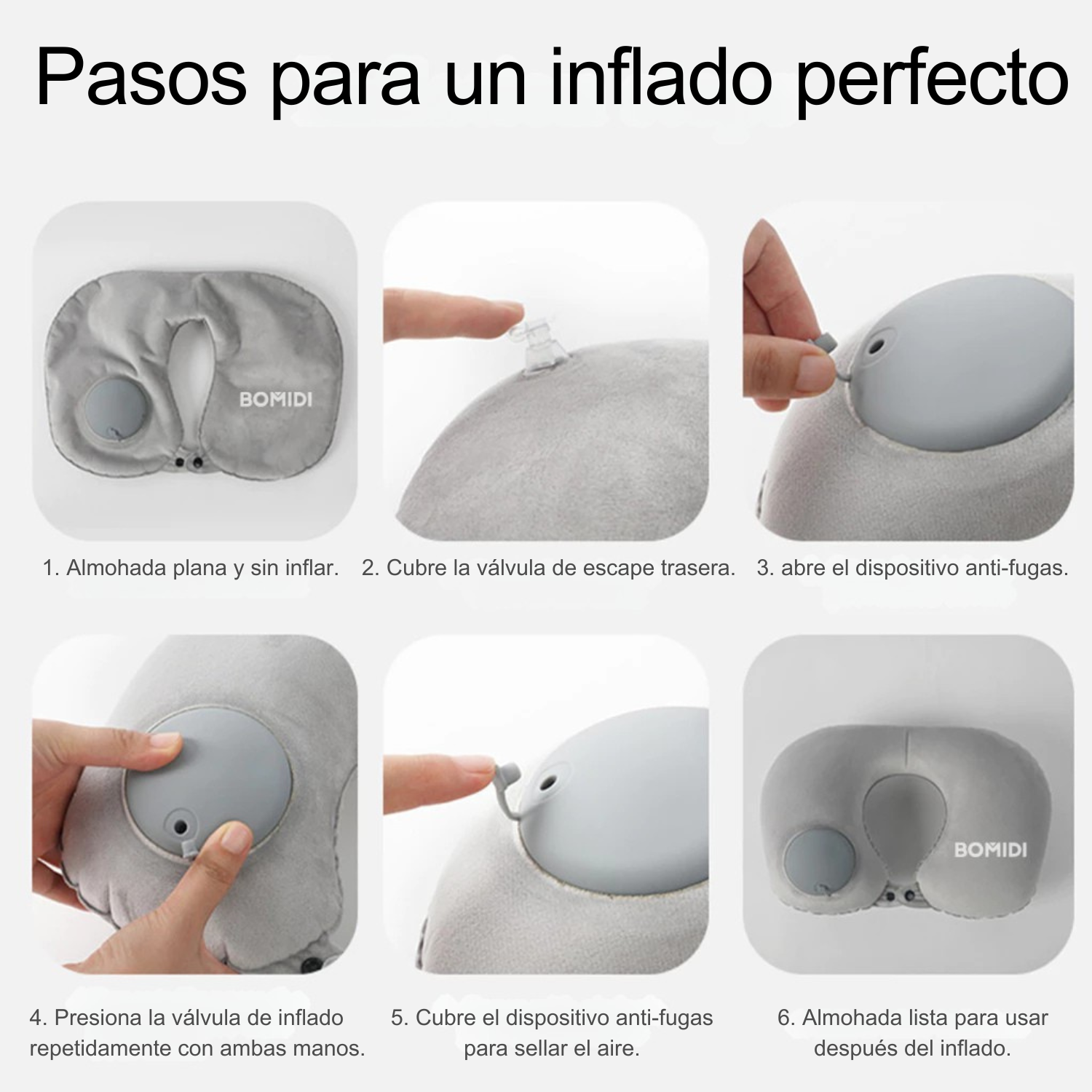 Pasos para un inflado perfecto

BOMIDI

1. Almohada plana y sin inflar.

2. Cubre la válvula de escape trasera.

3. abre el dispositivo anti-fugas.

4. Presiona la válvula de inflado repetidamente con ambas manos.

5. Cubre el dispositivo anti-fugas para sellar el aire.

BOMIDI

6. Almohada lista para usar después del inflado.