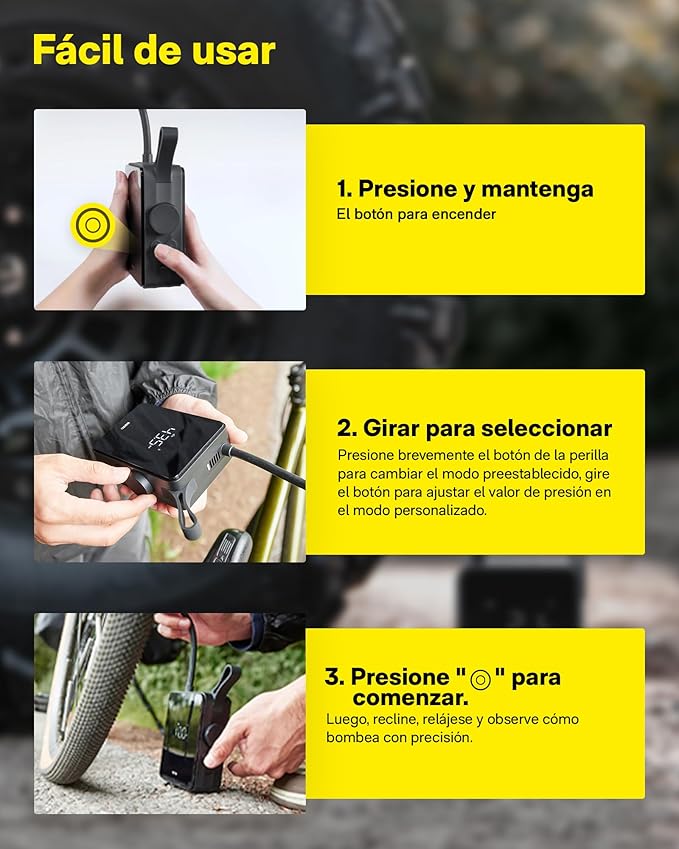 Fácil de usar

1. Presione y mantenga
El botón para encender

2. Girar para seleccionar
Presione brevemente el botón de la perilla para cambiar el modo preestablecido, gire el botón para ajustar el valor de presión en el modo personalizado.

3. Presione "◎" para comenzar.
Luego, recline, relájese y observe cómo bombea con precisión.